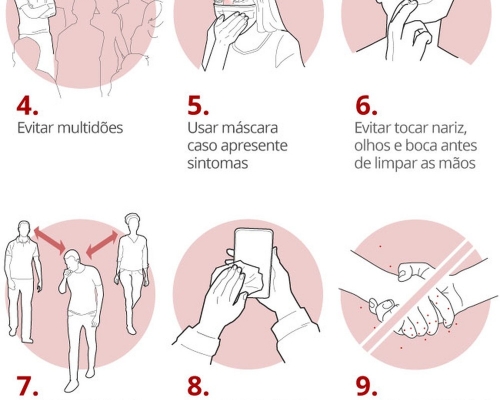 4.
Evitar multidões

5.
Usar máscara caso apresente sintomas

6.
Evitar tocar nariz, olhos e boca antes de limpar as mãos

7.

8.

9.