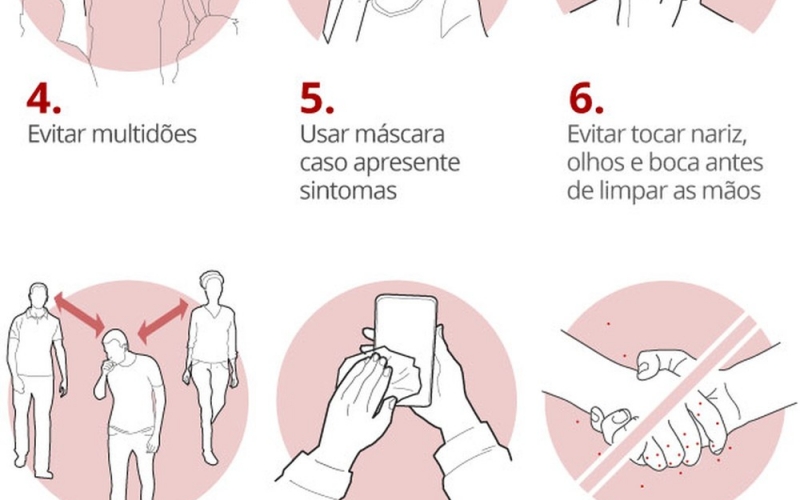 4.
Evitar multidões

5.
Usar máscara caso apresente sintomas

6.
Evitar tocar nariz, olhos e boca antes de limpar as mãos